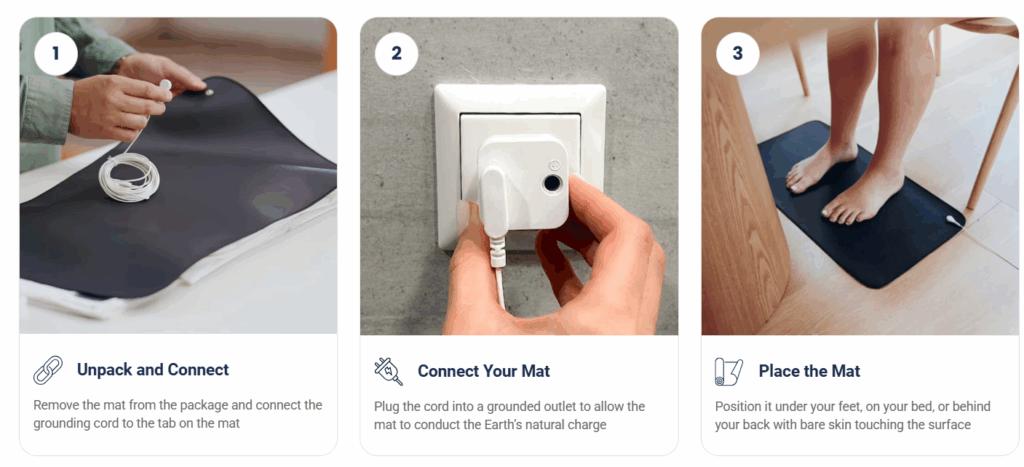 1

Unpack and Connect

Remove the mat from the package and connect the grounding cord to the tab on the mat

2

Connect Your Mat

Plug the cord into a grounded outlet to allow the mat to conduct the Earth's natural charge

3

Place the Mat

Position it under your feet, on your bed, or behind your back with bare skin touching the surface