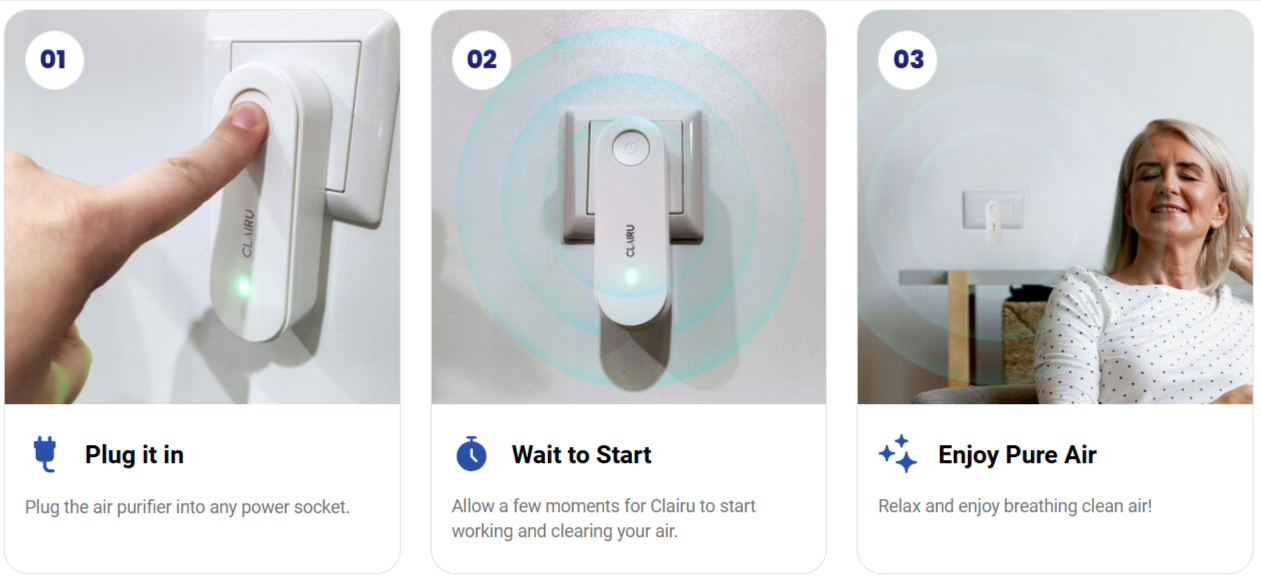 01

CLAIRU

Plug it in

Plug the air purifier into any power socket.

02

CLAIRU

Wait to Start

Allow a few moments for Clairu to start working and clearing your air.

03

Enjoy Pure Air

Relax and enjoy breathing clean air!